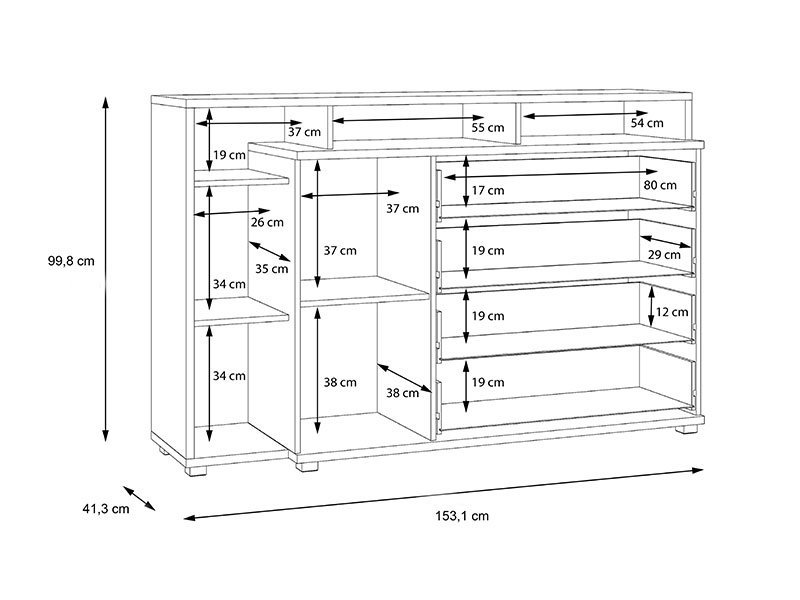 37 cm
55 cm
54 cm
19 cm
17 cm
80 cm
37 cm
26 cm
37 cm
19 cm
29 cm
35 cm
99,8 cm
34 cm
19 cm
12 cm
34 cm
38 cm
38 cm
19 cm
41,3 cm
153,1 cm